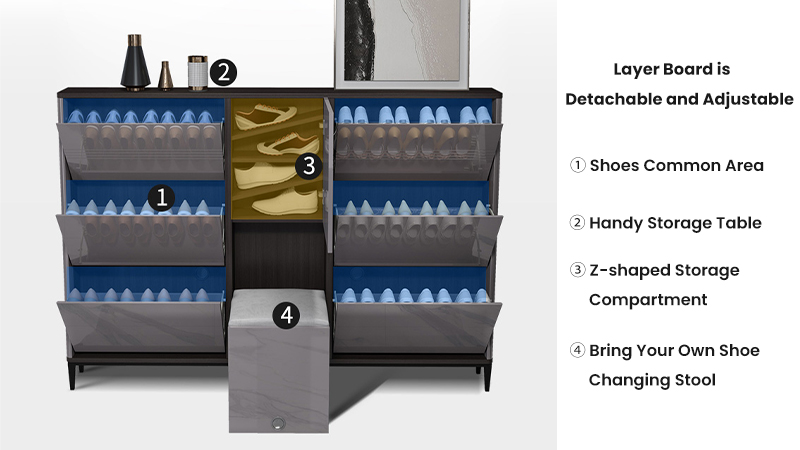 2

3

1

4

Layer Board is Detachable and Adjustable

① Shoes Common Area

② Handy Storage Table

③ Z-shaped Storage Compartment

④ Bring Your Own Shoe Changing Stool