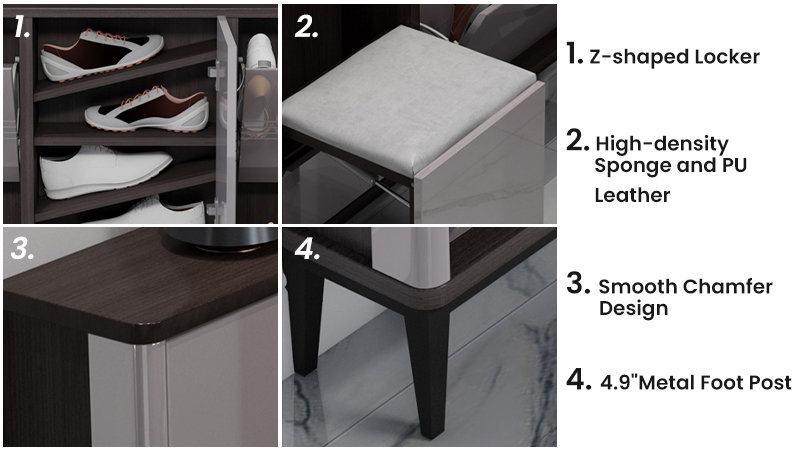 1.

2.

3.

4.

1. Z-shaped Locker

2. High-density Sponge and PU Leather

3. Smooth Chamfer Design

4. 4.9"Metal Foot Post