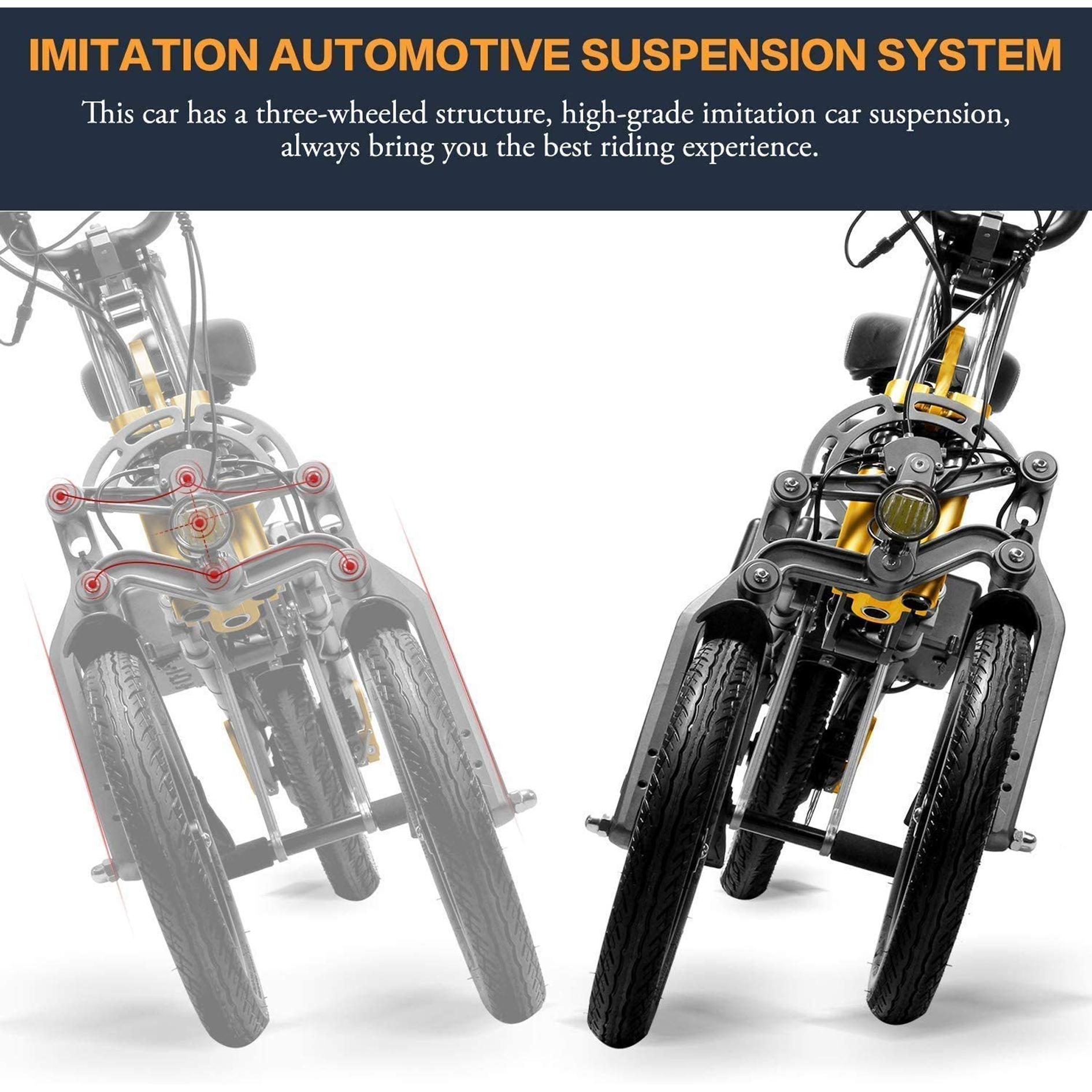 IMITATION AUTOMOTIVE SUSPENSION SYSTEM

This car has a three-wheeled structure, high-grade imitation car suspension, always bring you the best riding experience.