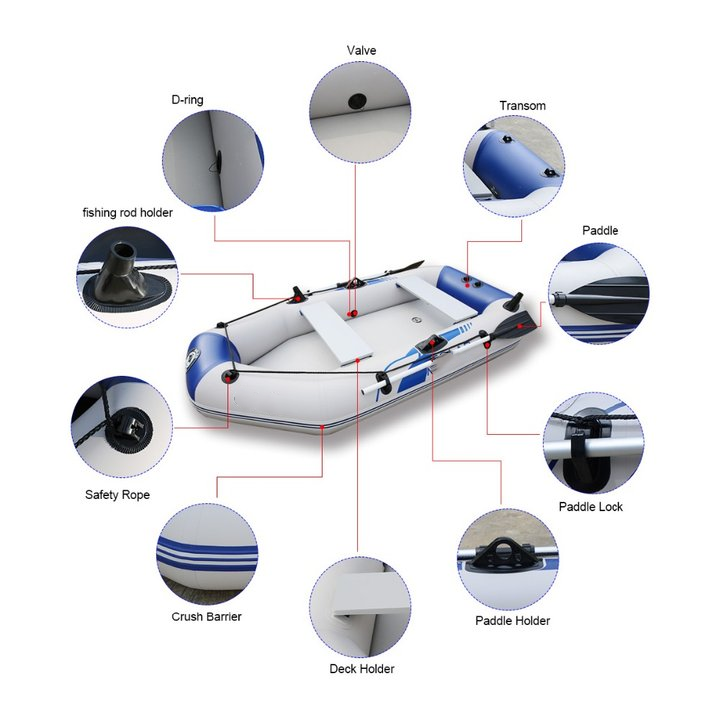 Valve

D-ring

Transom

fishing rod holder

Paddle

Safety Rope

Paddle Lock

Crush Barrier

Paddle Holder

Deck Holder