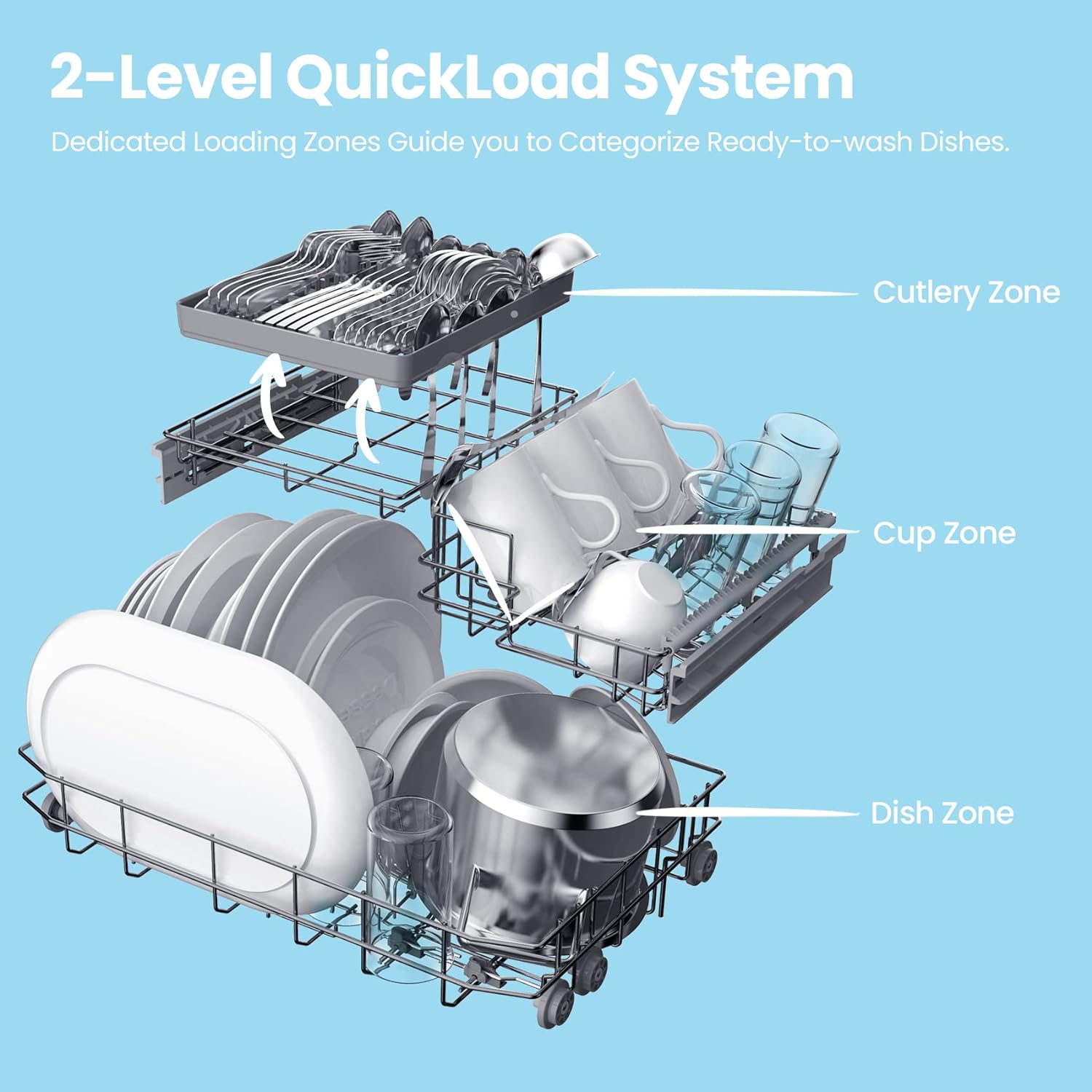 2-Level QuickLoad System

Dedicated Loading Zones Guide you to Categorize Ready-to-wash Dishes.

Cutlery Zone

Cup Zone

Dish Zone